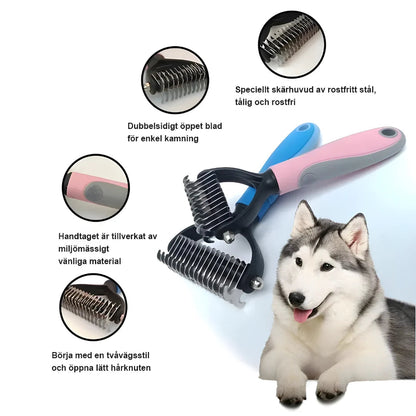 Speciellt skärhuvud av rostfritt stål, tålig och rostfri

Dubbelsidigt öppet blad för enkel kamning

Handtaget är tillverkat av miljömässigt vänliga material

Börja med en tvåvägsstil och öppna lätt hårknuten